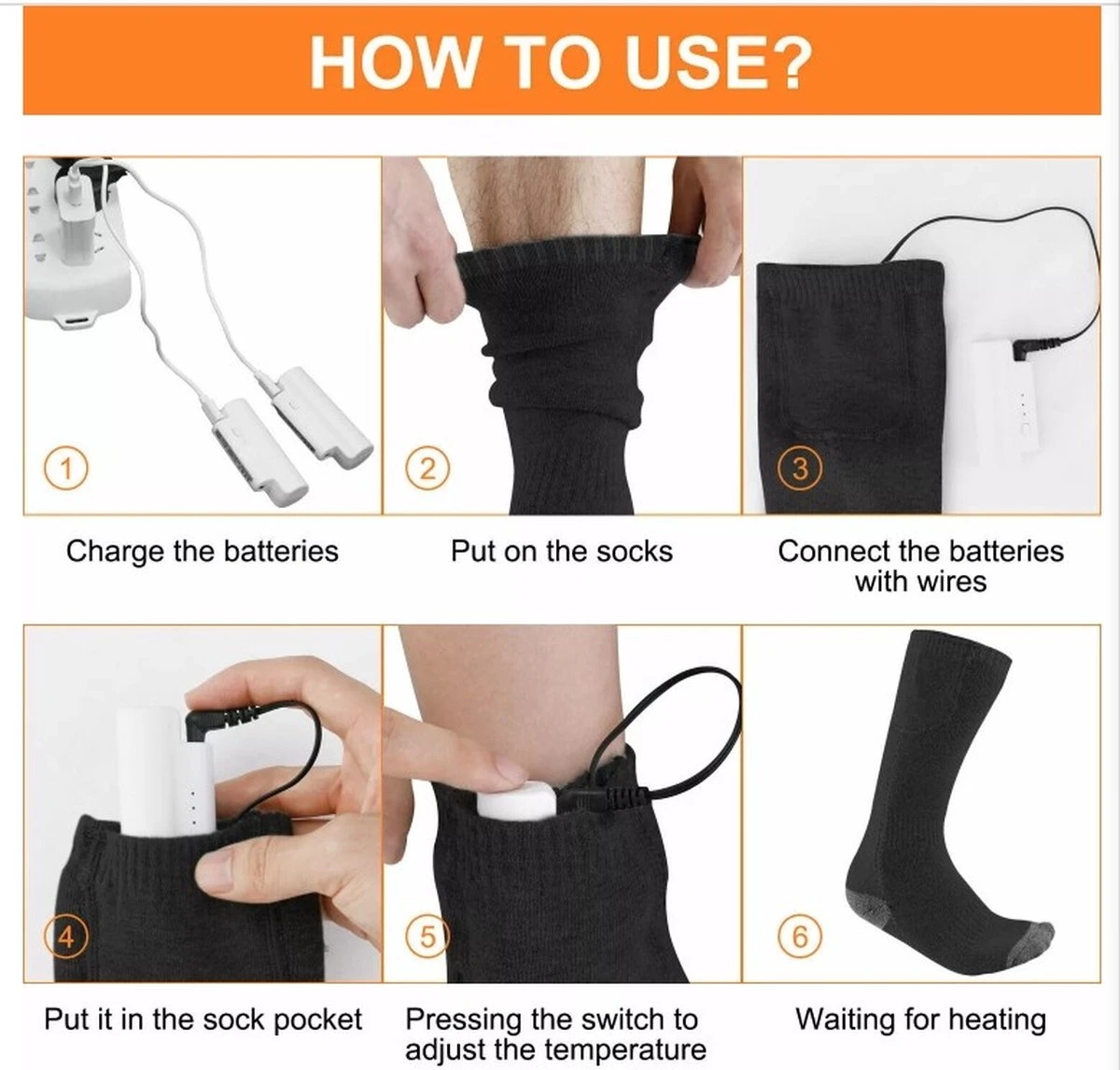 HOW TO USE?

1
Charge the batteries

2
Put on the socks

3
Connect the batteries with wires

4
Put it in the sock pocket

5
Pressing the switch to adjust the temperature

6
Waiting for heating